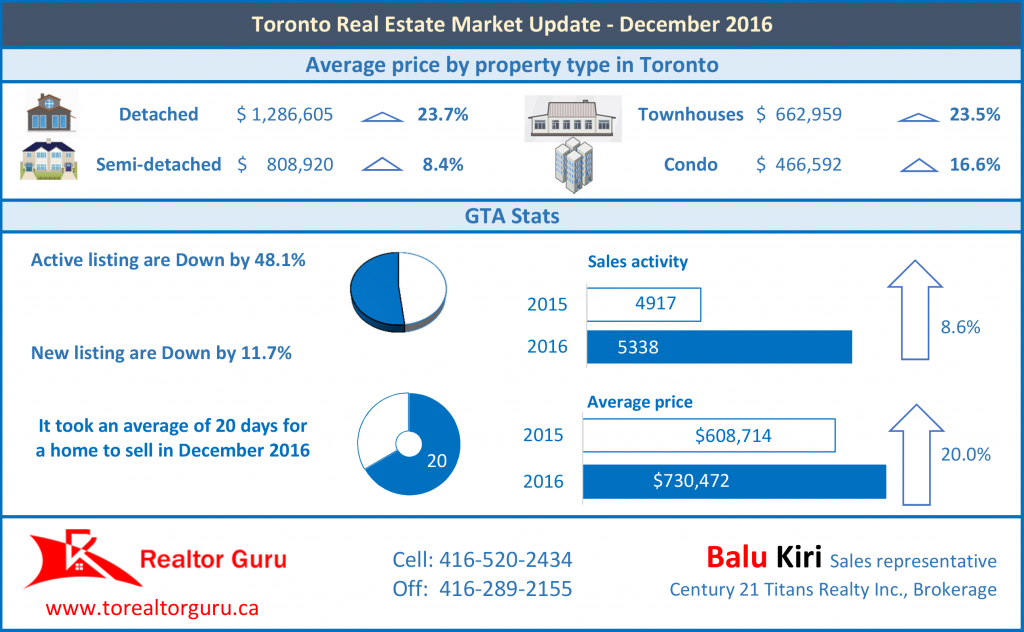 Toronto Real Estate Market Update - December 2016

Average price by property type in Toronto

Detached $ 1,286,605 23.7%
Semi-detached $ 808,920 8.4%
Townhouses $ 662,959 23.5%
Condo $ 466,592 16.6%

GTA Stats

Active listing are Down by 48.1%

New listing are Down by 11.7%

It took an average of 20 days for a home to sell in December 2016

20

Sales activity
2015 4917
2016 5338
8.6%

Average price
2015 $608,714
2016 $730,472
20.0%

Realtor Guru
www.torealtorguru.ca

Cell: 416-520-2434
Off: 416-289-2155

Balu Kiri Sales representative
Century 21 Titans Realty Inc., Brokerage